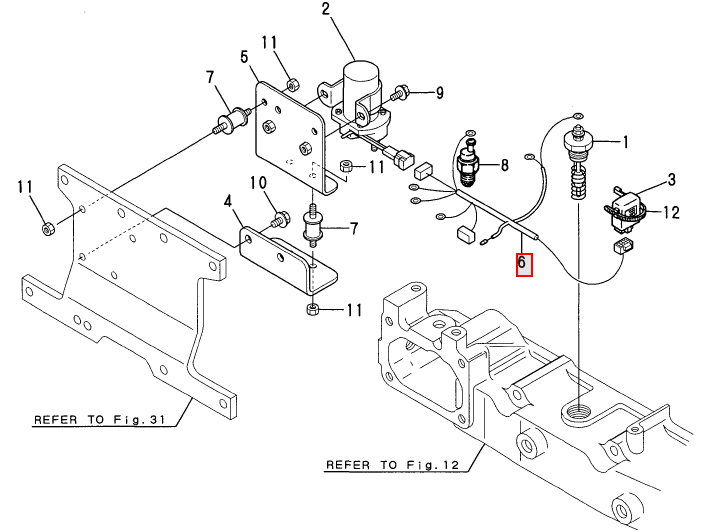 2
11
5
7
9
1
8
11
3
11
10
12
4
7
6
11
REFER TO Fig.31
REFER TO Fig.12